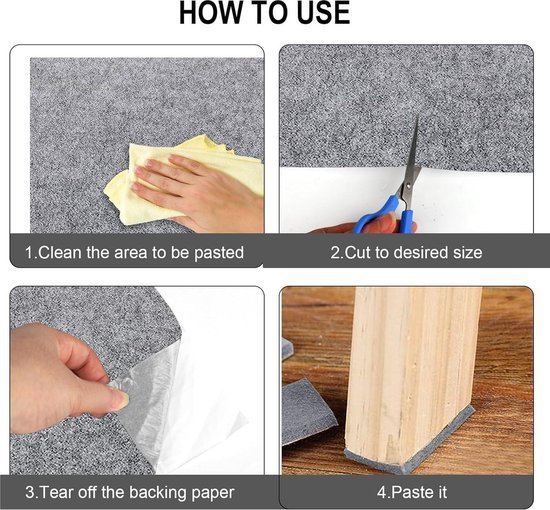 HOW TO USE

1.Clean the area to be pasted

2.Cut to desired size

3.Tear off the backing paper

4.Paste it